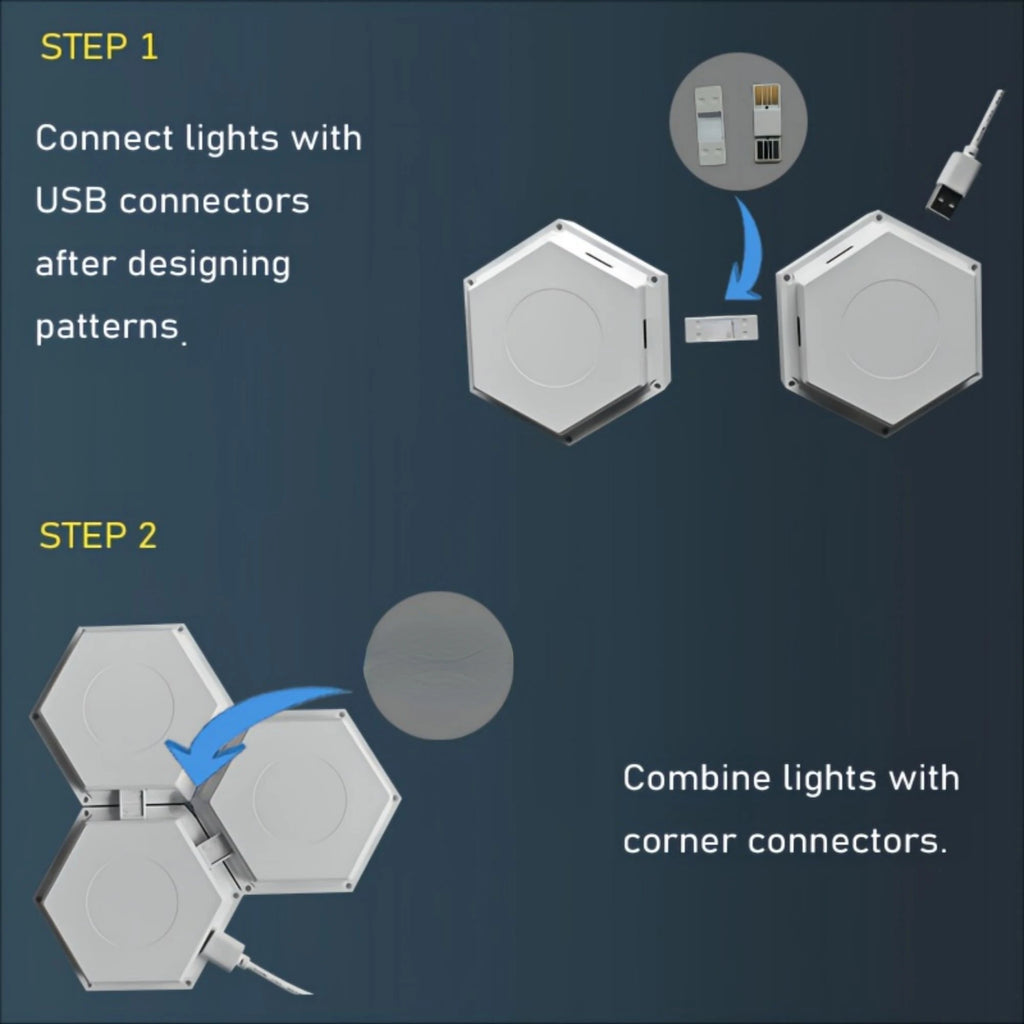 STEP 1

Connect lights with USB connectors after designing patterns.

STEP 2

Combine lights with corner connectors.